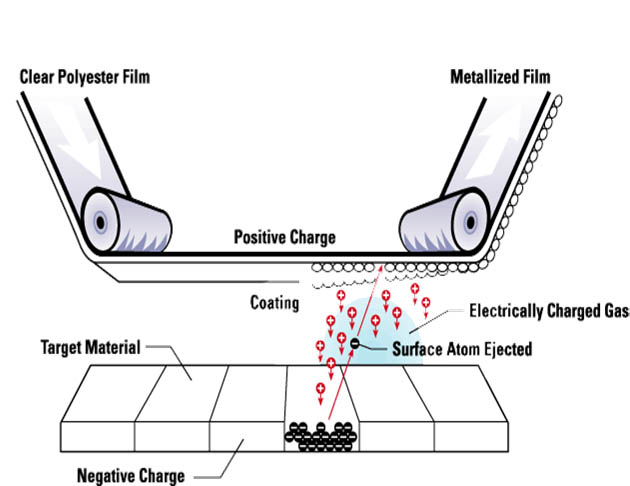 Clear Polyester Film

Metallized Film

Positive Charge

Coating

Electrically Charged Gas

Target Material

Surface Atom Ejected

Negative Charge